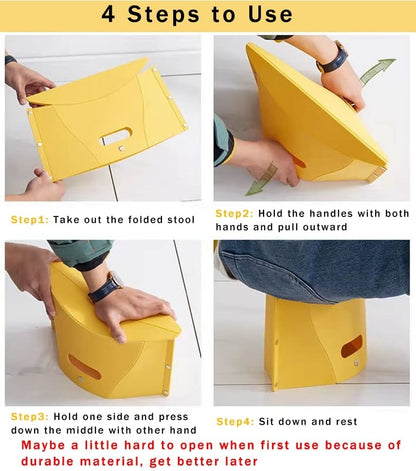 4 Steps to Use

Step1: Take out the folded stool

Step2: Hold the handles with both hands and pull outward

Step3: Hold one side and press down the middle with other hand

Step4: Sit down and rest

Maybe a little hard to open when first use because of durable material, get better later