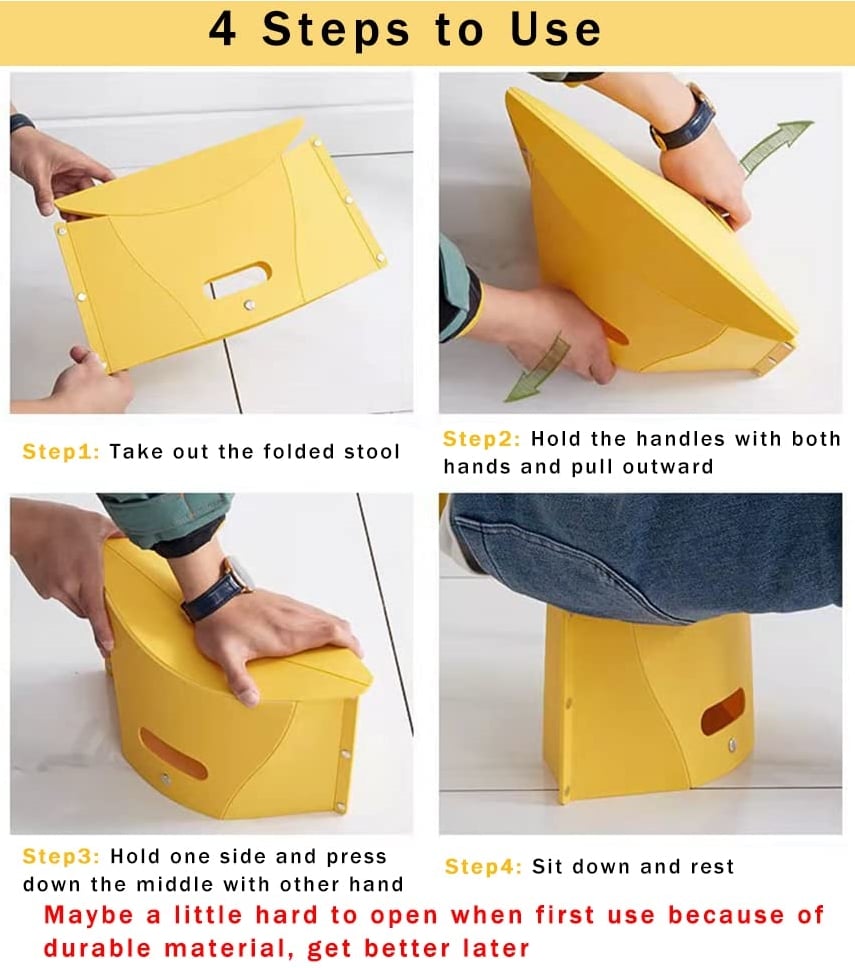 4 Steps to Use

Step1: Take out the folded stool

Step2: Hold the handles with both hands and pull outward

Step3: Hold one side and press down the middle with other hand

Step4: Sit down and rest

Maybe a little hard to open when first use because of durable material, get better later