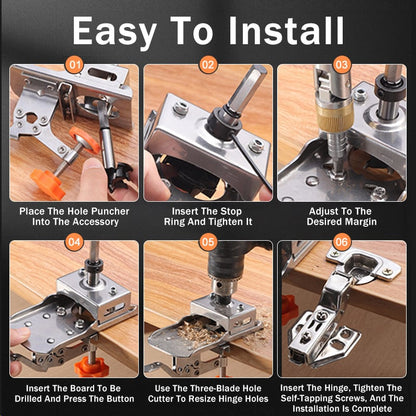 Easy To Install

01

Place The Hole Puncher Into The Accessory

02

Insert The Stop Ring And Tighten It

03

Adjust To The Desired Margin

04

Insert The Board To Be Drilled And Press The Button

05

Use The Three-Blade Hole Cutter To Resize Hinge Holes

06

Insert The Hinge, Tighten The Self-Tapping Screws, And The Installation Is Complete