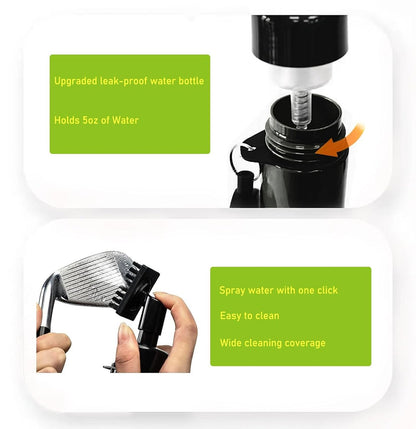 Upgraded leak-proof water bottle

Holds 5oz of Water

Spray water with one click

Easy to clean

Wide cleaning coverage