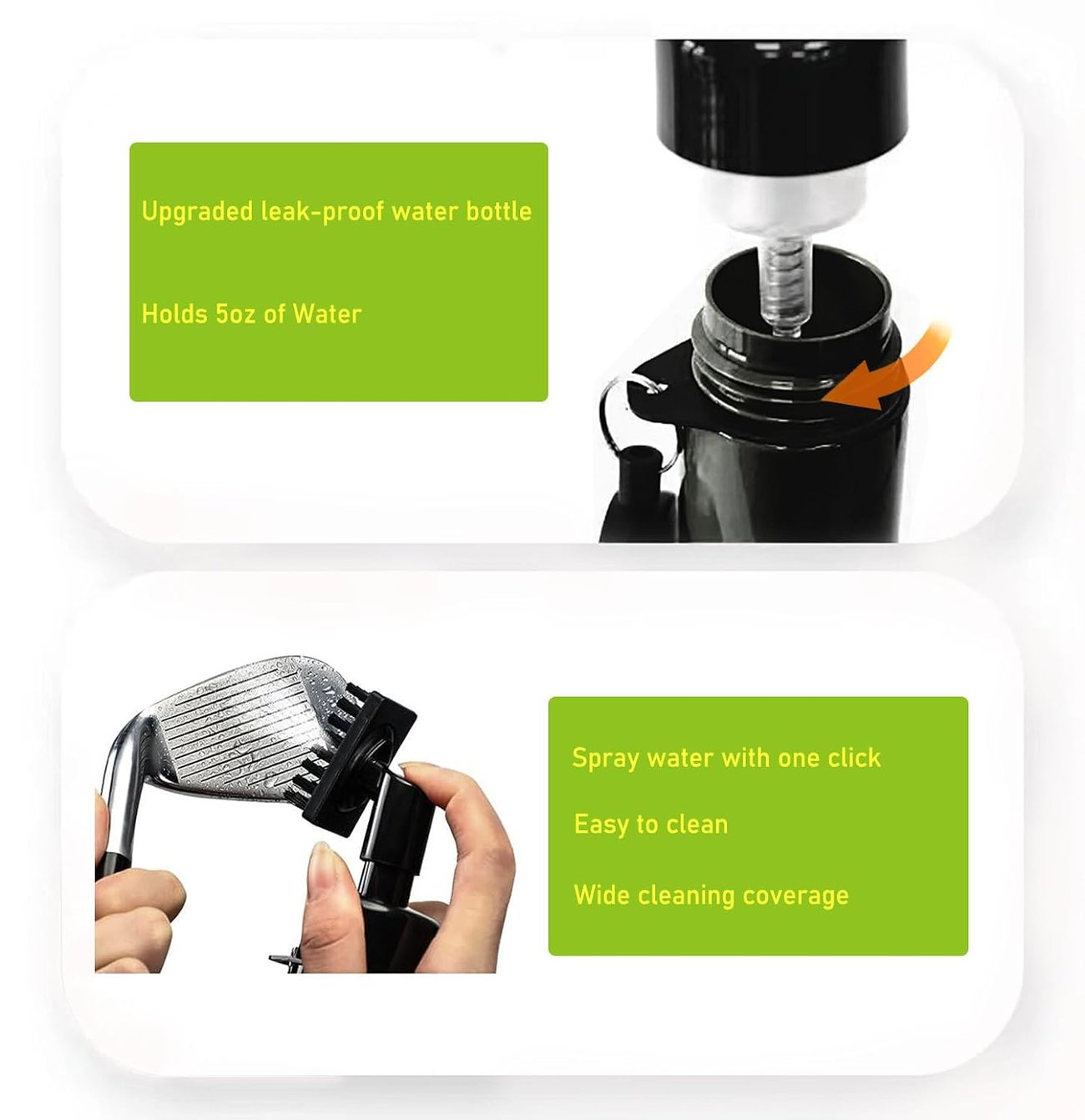 Upgraded leak-proof water bottle

Holds 5oz of Water

Spray water with one click

Easy to clean

Wide cleaning coverage