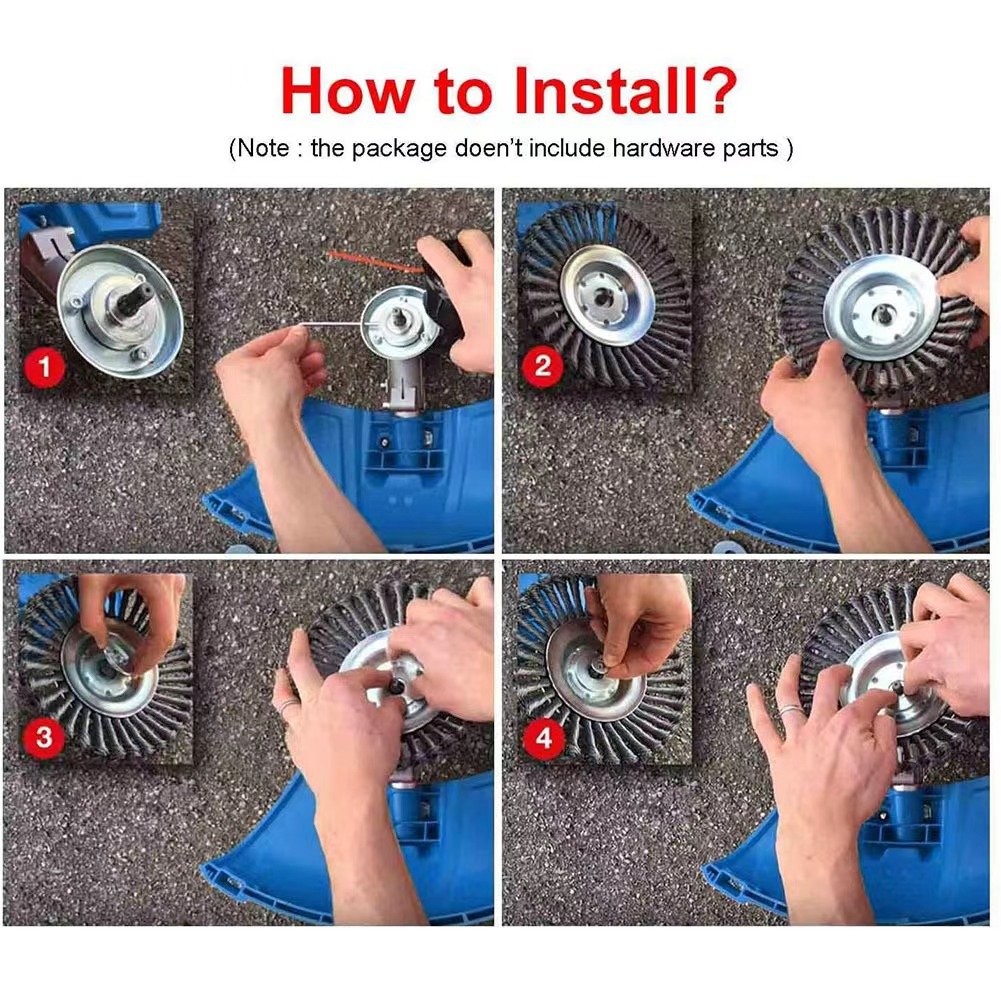 How to Install?

(Note : the package doen't include hardware parts )

1

2

3

4