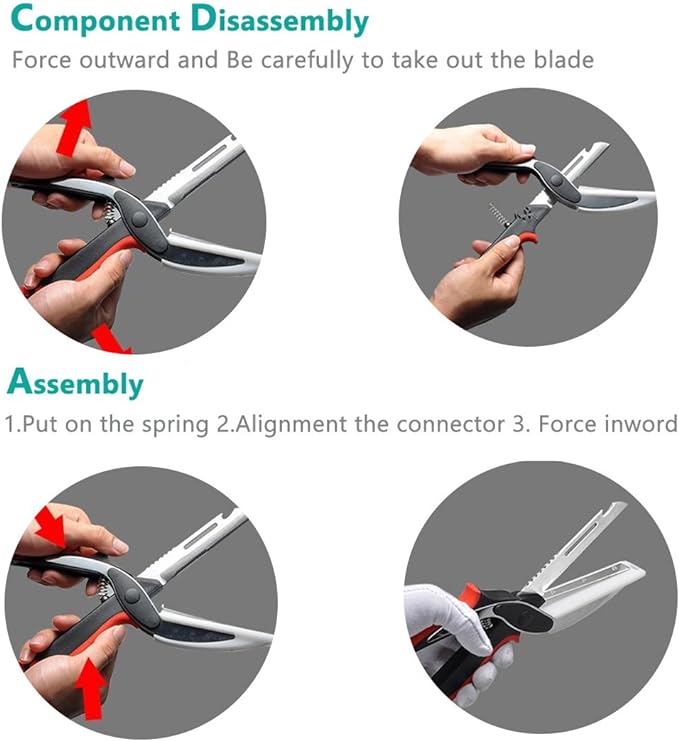 Component Disassembly

Force outward and Be carefully to take out the blade

Assembly

1.Put on the spring 2.Alignment the connector 3. Force inword