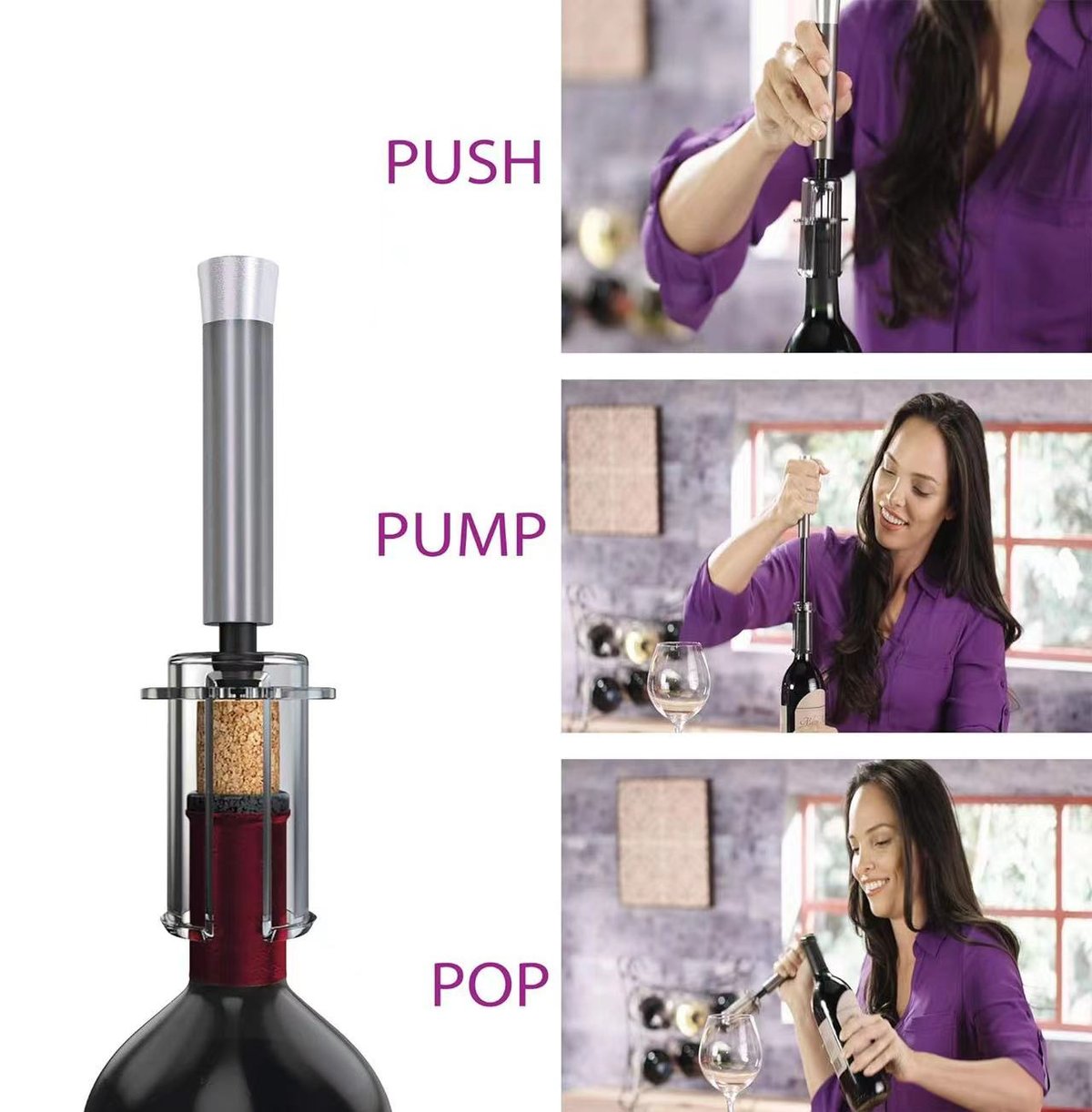 PUSH

PUMP

POP