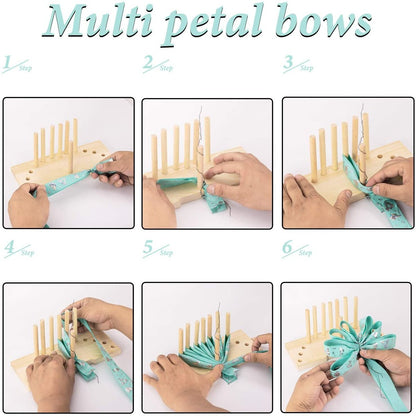 Multi petal bows

1 Step

2 Step

3 Step

4 Step

5 Step

6 Step