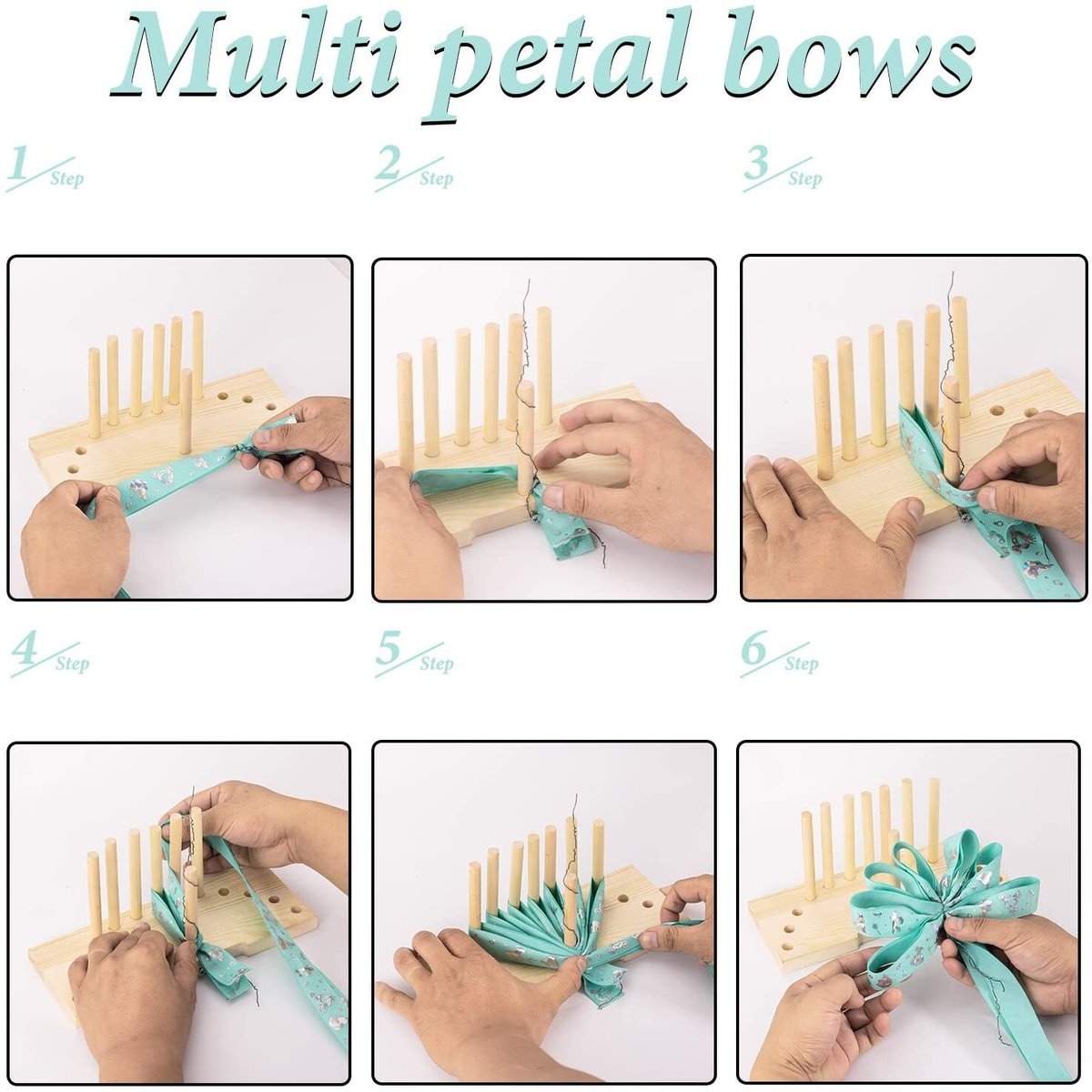 Multi petal bows

1 Step

2 Step

3 Step

4 Step

5 Step

6 Step