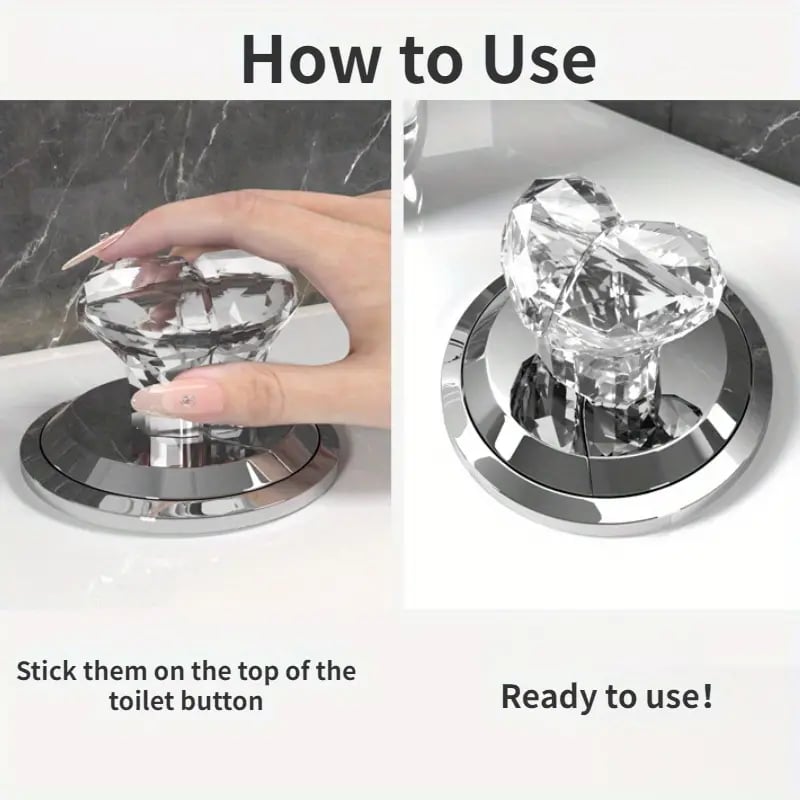 How to Use

Stick them on the top of the toilet button

Ready to use!