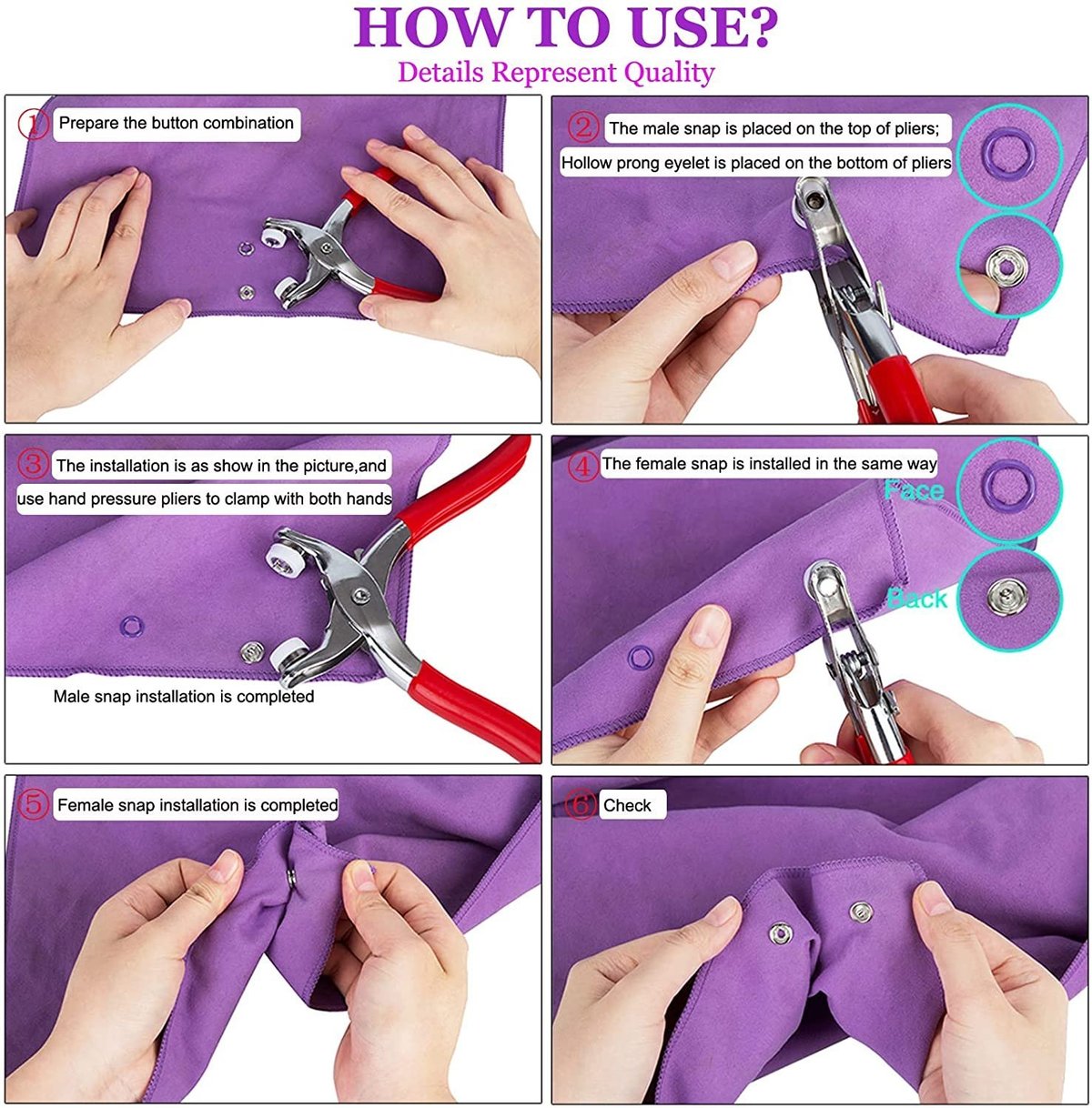 HOW TO USE?
Details Represent Quality

① Prepare the button combination

② The male snap is placed on the top of pliers;
Hollow prong eyelet is placed on the bottom of pliers

③ The installation is as show in the picture,and use hand pressure pliers to clamp with both hands

Male snap installation is completed

④ The female snap is installed in the same way

Face

Back

⑤ Female snap installation is completed

⑥ Check