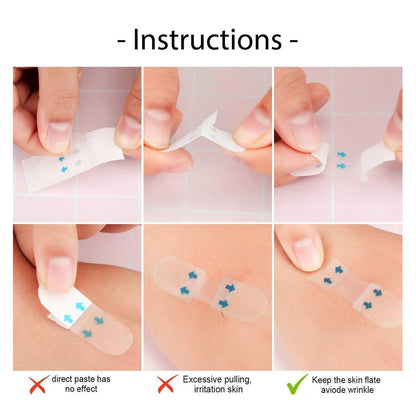 - Instructions -

direct paste has no effect

Excessive pulling, irritation skin

Keep the skin flate aviode wrinkle