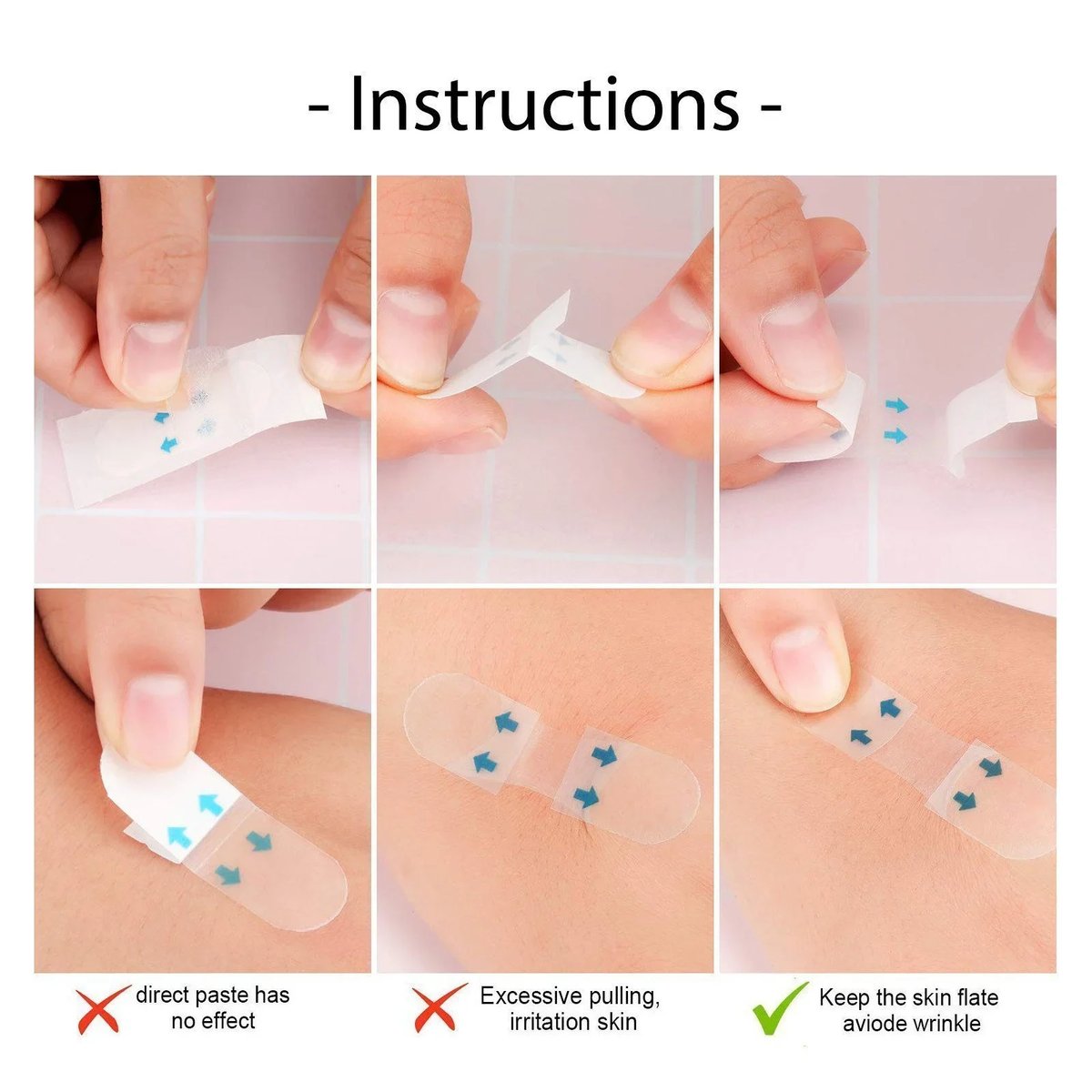 - Instructions -

direct paste has no effect

Excessive pulling, irritation skin

Keep the skin flate aviode wrinkle