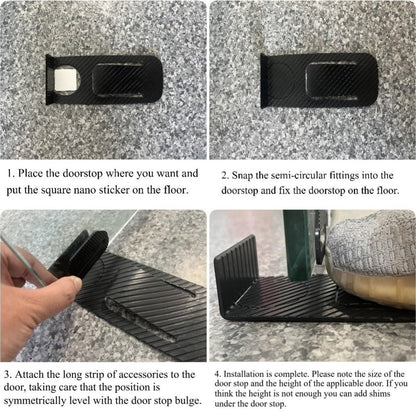 1. Place the doorstop where you want and put the square nano sticker on the floor.

2. Snap the semi-circular fittings into the doorstop and fix the doorstop on the floor.

3. Attach the long strip of accessories to the door, taking care that the position is symmetrically level with the door stop bulge.

4. Installation is complete. Please note the size of the door stop and the height of the applicable door. If you think the height is not enough you can add shims under the door stop.