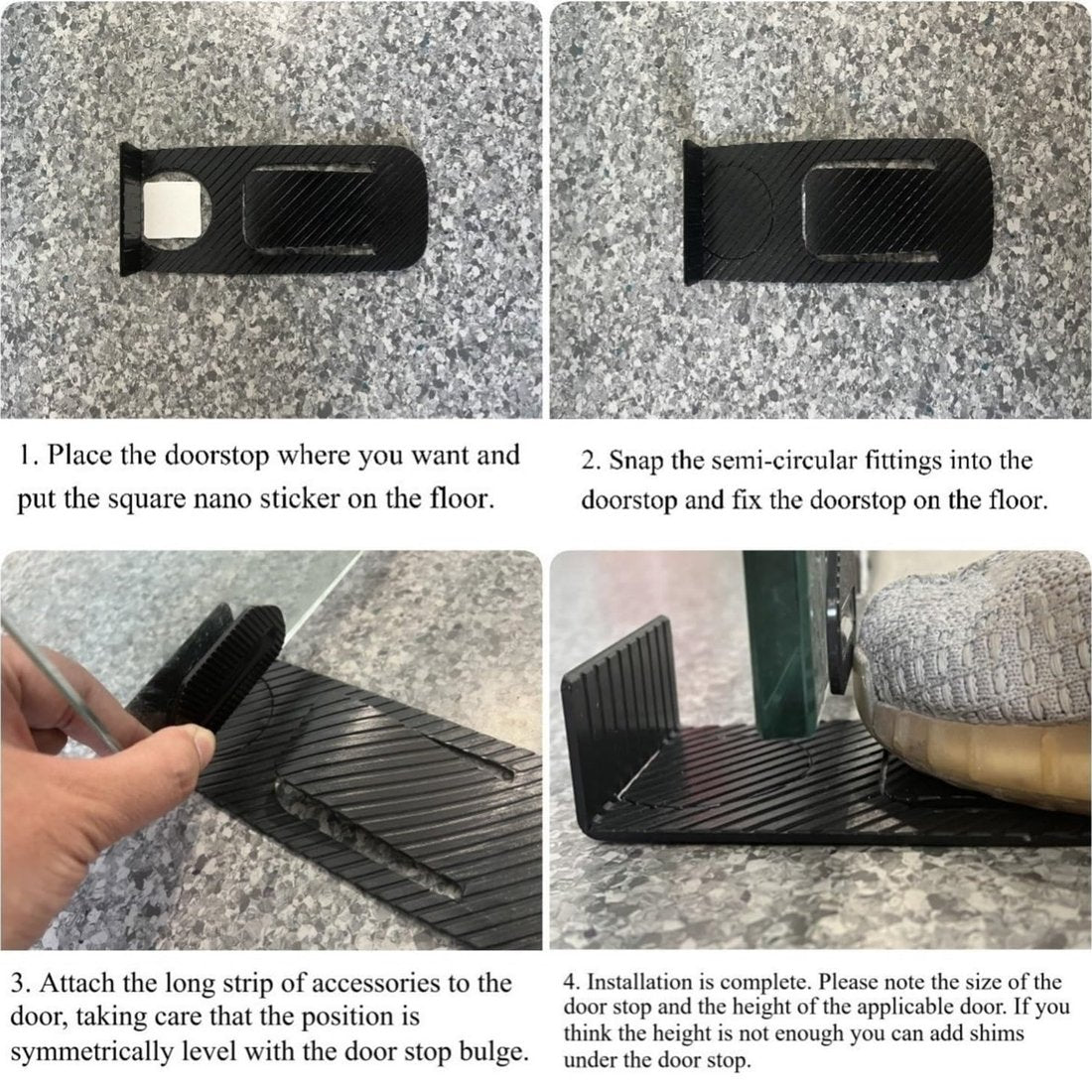 1. Place the doorstop where you want and put the square nano sticker on the floor.

2. Snap the semi-circular fittings into the doorstop and fix the doorstop on the floor.

3. Attach the long strip of accessories to the door, taking care that the position is symmetrically level with the door stop bulge.

4. Installation is complete. Please note the size of the door stop and the height of the applicable door. If you think the height is not enough you can add shims under the door stop.