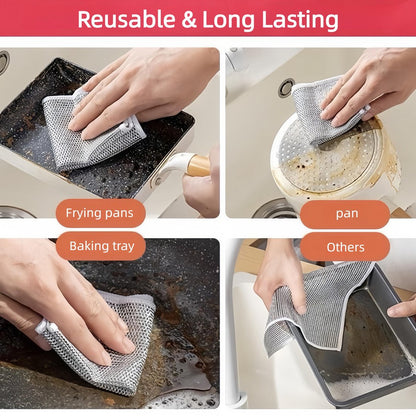 Reusable & Long Lasting

Frying pans

pan

Baking tray

Others