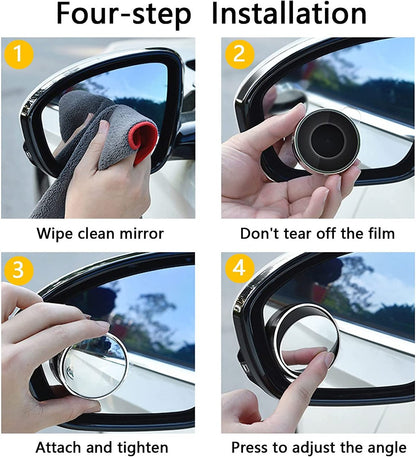 Four-step Installation

1

Wipe clean mirror

2

Don't tear off the film

3

Attach and tighten

4

Press to adjust the angle