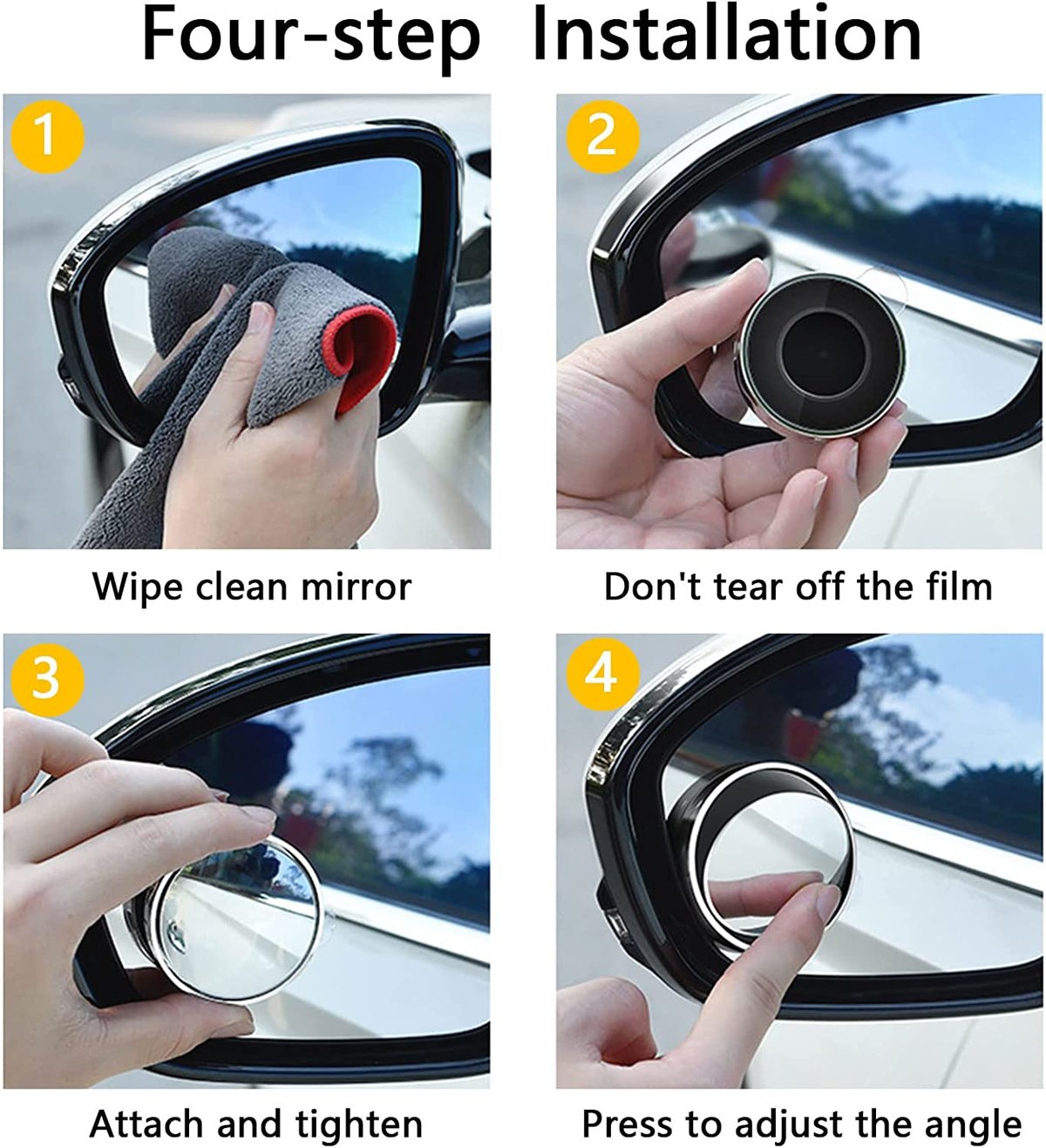 Four-step Installation

1

Wipe clean mirror

2

Don't tear off the film

3

Attach and tighten

4

Press to adjust the angle