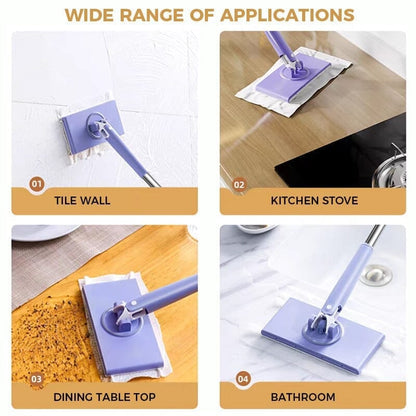 WIDE RANGE OF APPLICATIONS

01
TILE WALL

02
KITCHEN STOVE

03
DINING TABLE TOP

04
BATHROOM