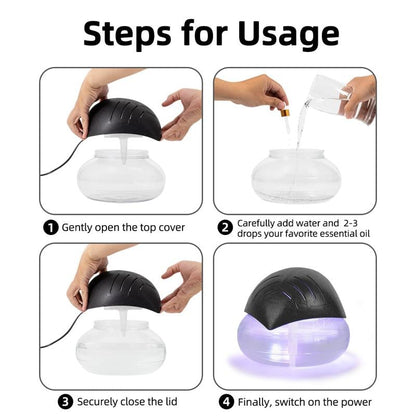 Steps for Usage

1 Gently open the top cover

2 Carefully add water and 2-3 drops your favorite essential oil

3 Securely close the lid

4 Finally, switch on the power