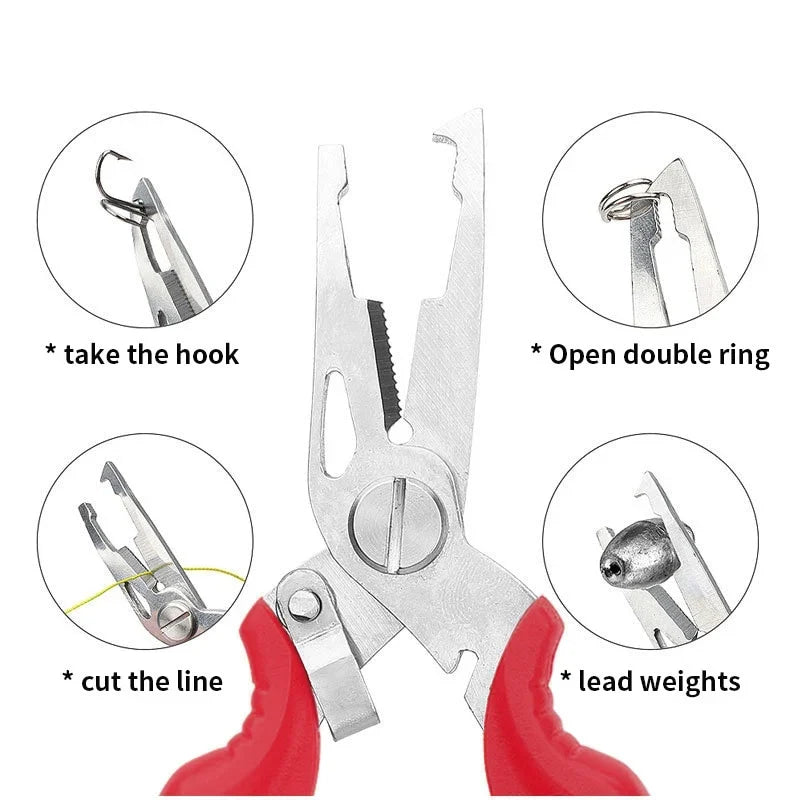 * take the hook

* Open double ring

* cut the line

* lead weights