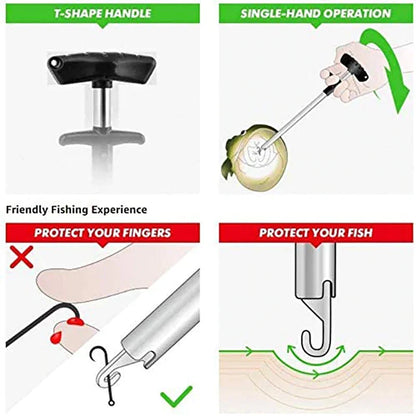 T-SHAPE HANDLE

SINGLE-HAND OPERATION

Friendly Fishing Experience

PROTECT YOUR FINGERS

PROTECT YOUR FISH