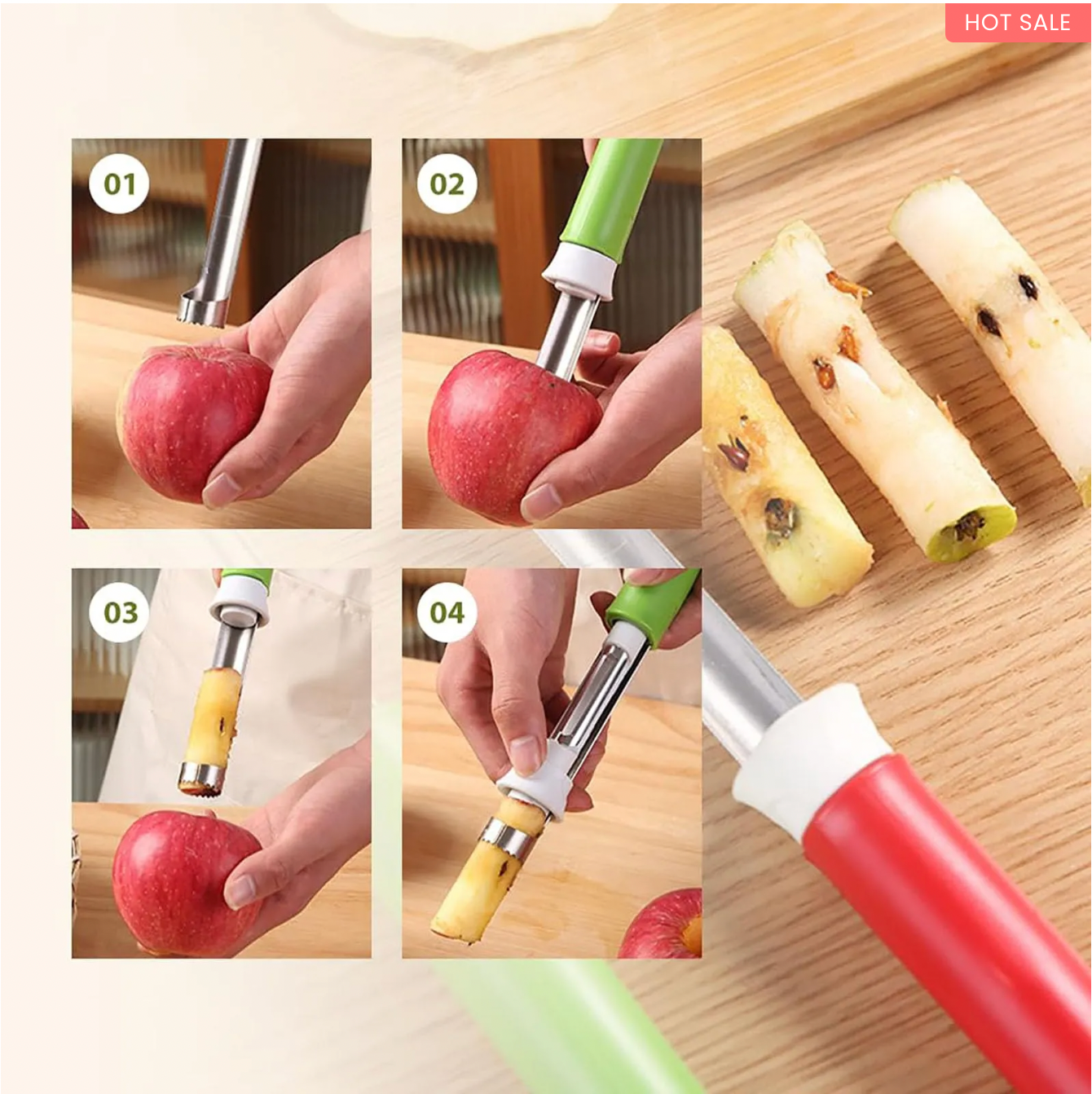 HOT SALE

01

02

03

04