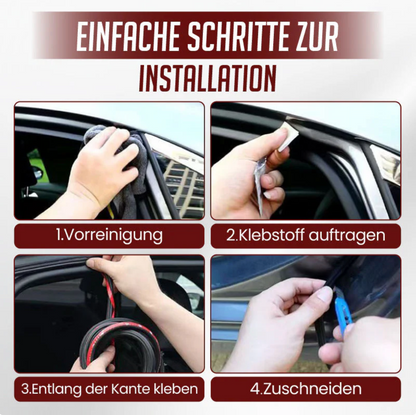 EINFACHE SCHRITTE ZUR INSTALLATION

1.Vorreinigung

2.Klebstoff auftragen

3.Entlang der Kante kleben

4.Zuschneiden