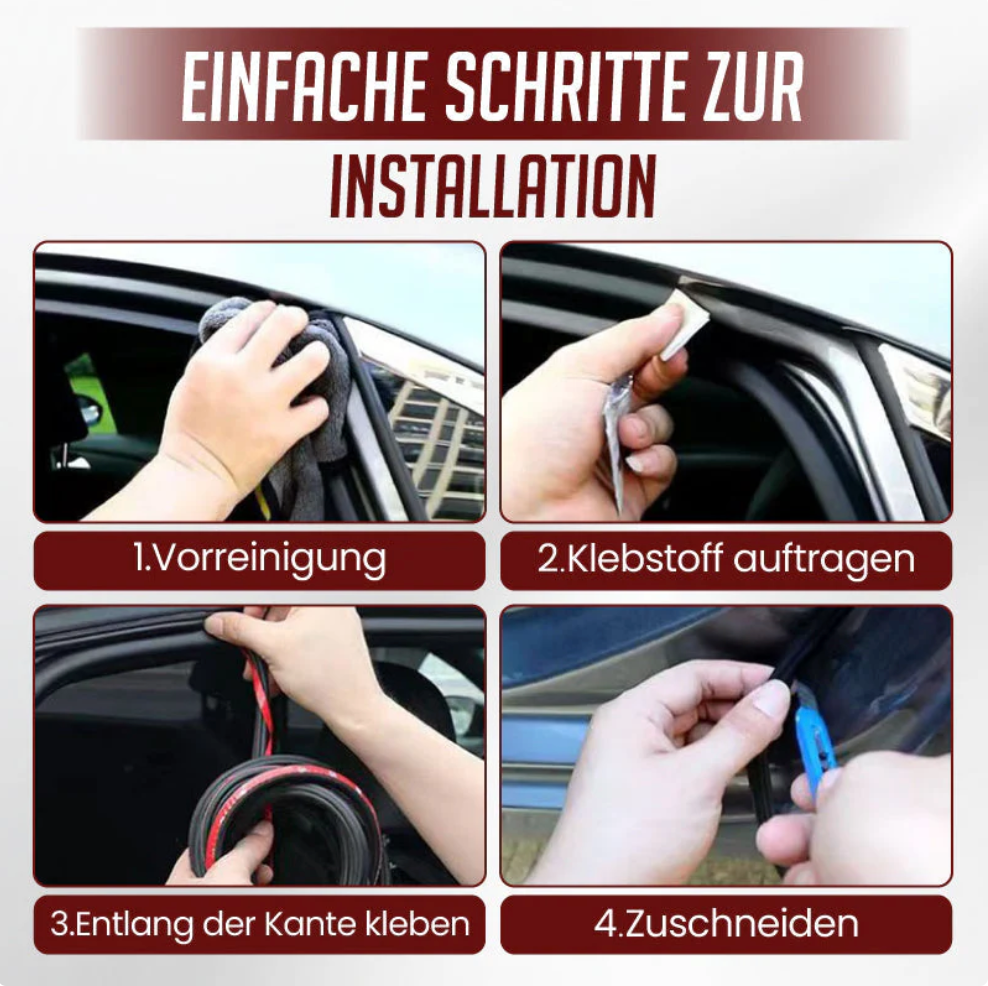 EINFACHE SCHRITTE ZUR INSTALLATION

1.Vorreinigung

2.Klebstoff auftragen

3.Entlang der Kante kleben

4.Zuschneiden