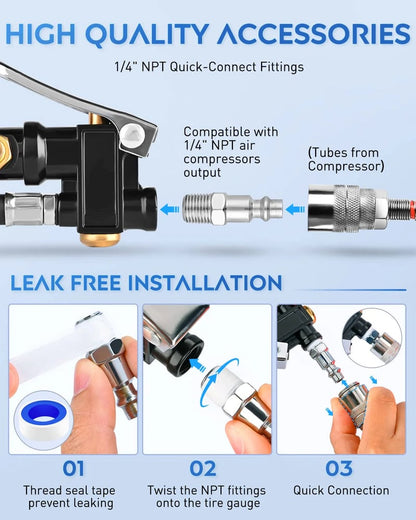 HIGH QUALITY ACCESSORIES

1/4" NPT Quick-Connect Fittings

Compatible with 1/4" NPT air compressors output

(Tubes from Compressor)

LEAK FREE INSTALLATION

01
Thread seal tape prevent leaking

02
Twist the NPT fittings onto the tire gauge

03
Quick Connection