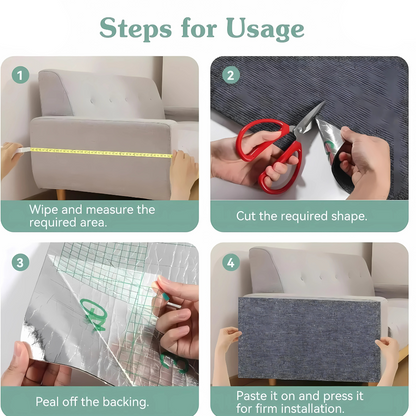 Steps for Usage

1

Wipe and measure the required area.

2

Cut the required shape.

3

Peal off the backing.

4

Paste it on and press it for firm installation.