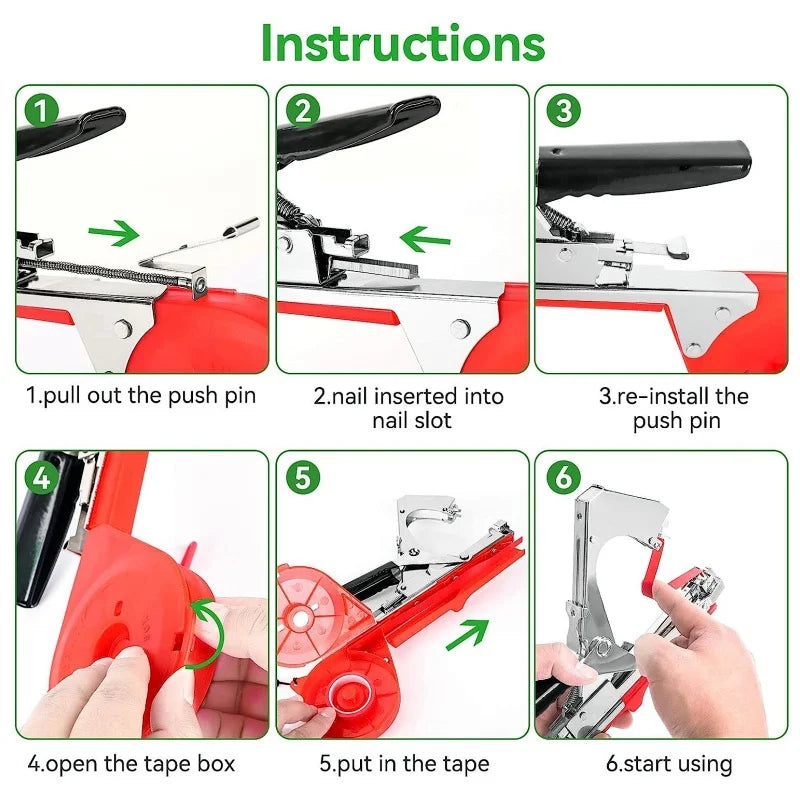 Instructions

1

2

3

1.pull out the push pin

2.nail inserted into nail slot

3.re-install the push pin

4

5

6

4.open the tape box

5.put in the tape

6.start using