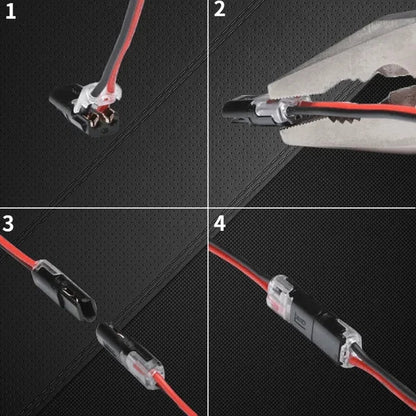 1

2

3

4