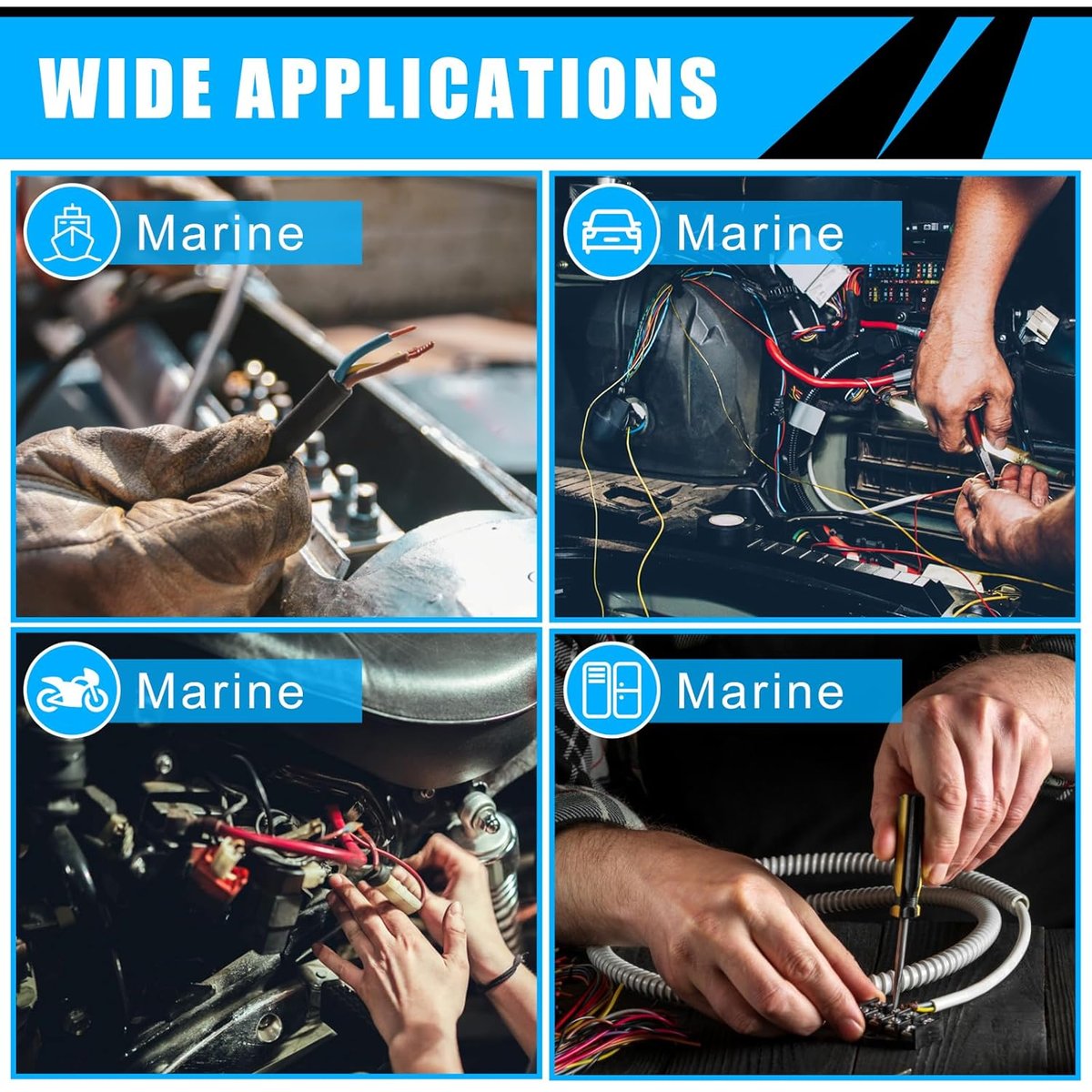 WIDE APPLICATIONS

Marine

Marine

Marine

Marine