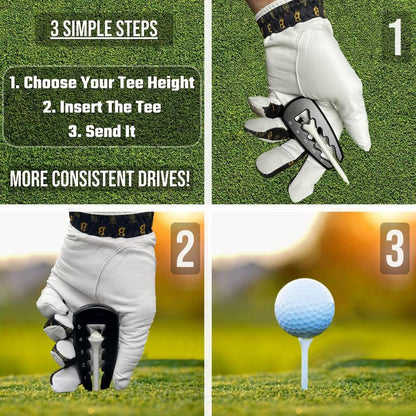 3 SIMPLE STEPS

1. Choose Your Tee Height
2. Insert The Tee
3. Send It

MORE CONSISTENT DRIVES!

1

2

3