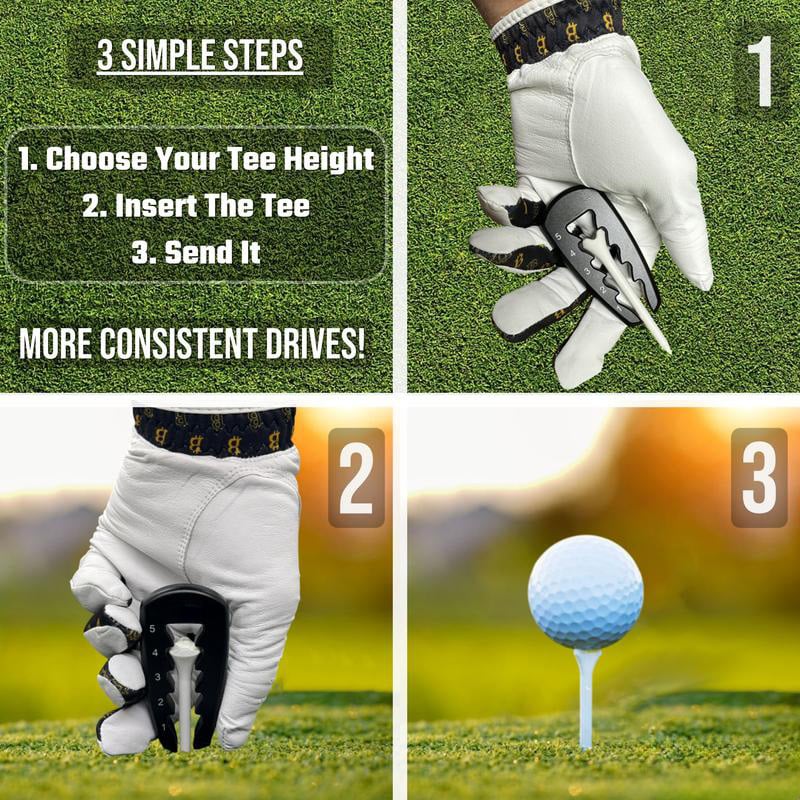 3 SIMPLE STEPS

1. Choose Your Tee Height
2. Insert The Tee
3. Send It

MORE CONSISTENT DRIVES!

1

5 4 3 2 1

2

5 4 3 2 1

3