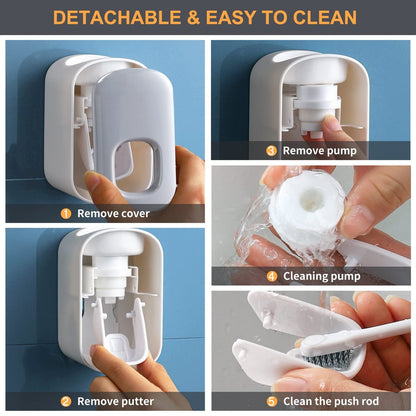 DETACHABLE & EASY TO CLEAN

1 Remove cover

2 Remove putter

3 Remove pump

4 Cleaning pump

5 Clean the push rod