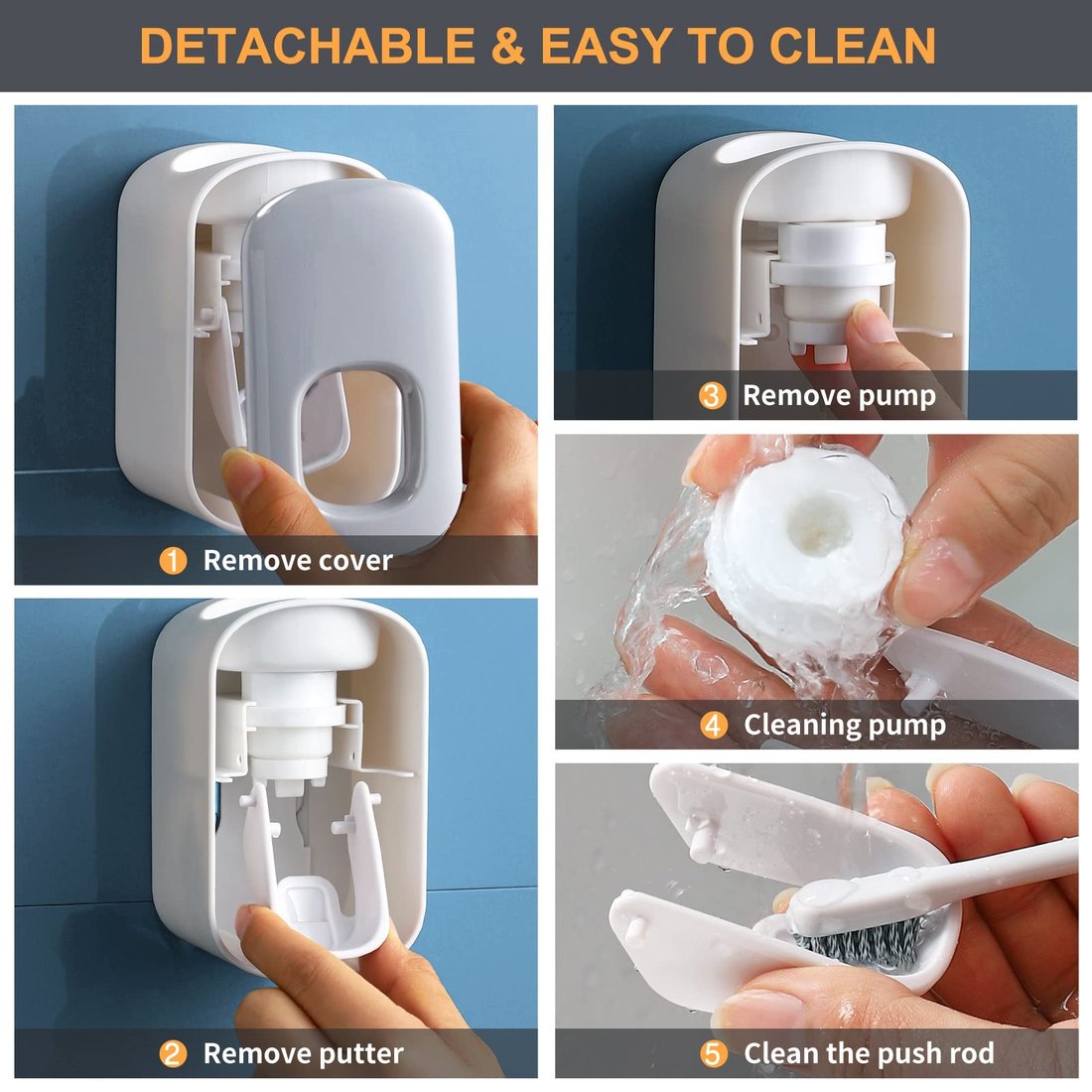 DETACHABLE & EASY TO CLEAN

1 Remove cover

2 Remove putter

3 Remove pump

4 Cleaning pump

5 Clean the push rod