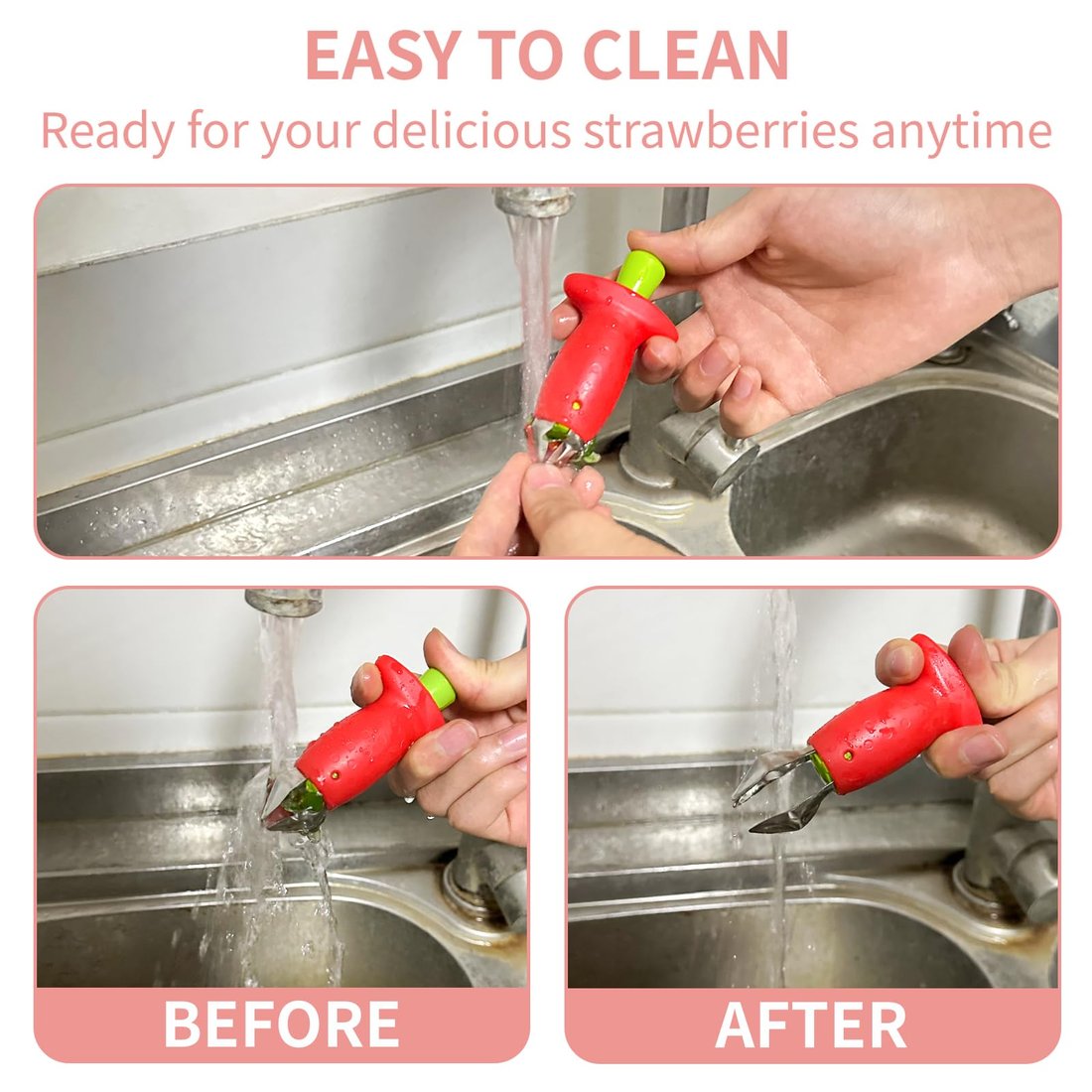 EASY TO CLEAN
Ready for your delicious strawberries anytime

BEFORE

AFTER