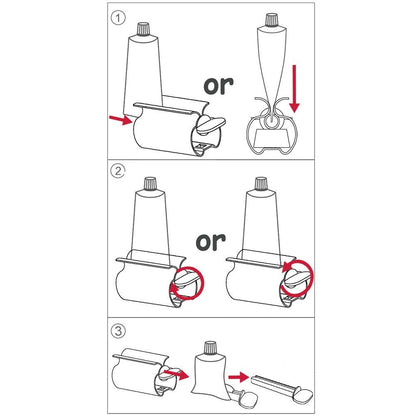 ①

or

②

or

③