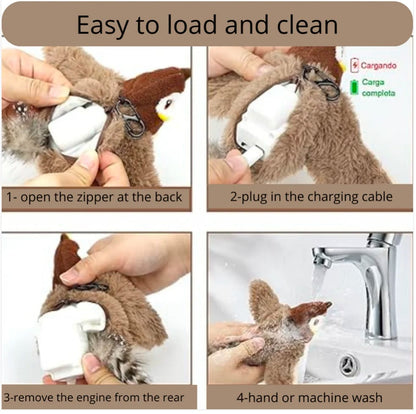 Easy to load and clean

1- open the zipper at the back

Cargando
Carga completa

2-plug in the charging cable

3-remove the engine from the rear

4-hand or machine wash