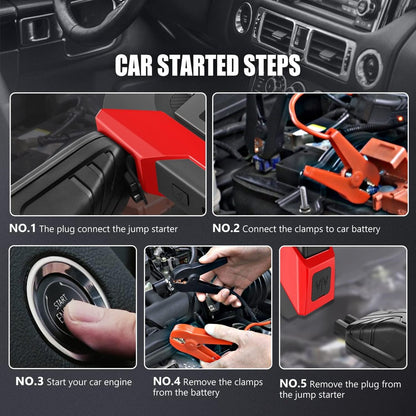 CAR STARTED STEPS

NO.1 The plug connect the jump starter

NO.2 Connect the clamps to car battery

START

NO.3 Start your car engine

NO.4 Remove the clamps from the battery

NO.5 Remove the plug from the jump starter