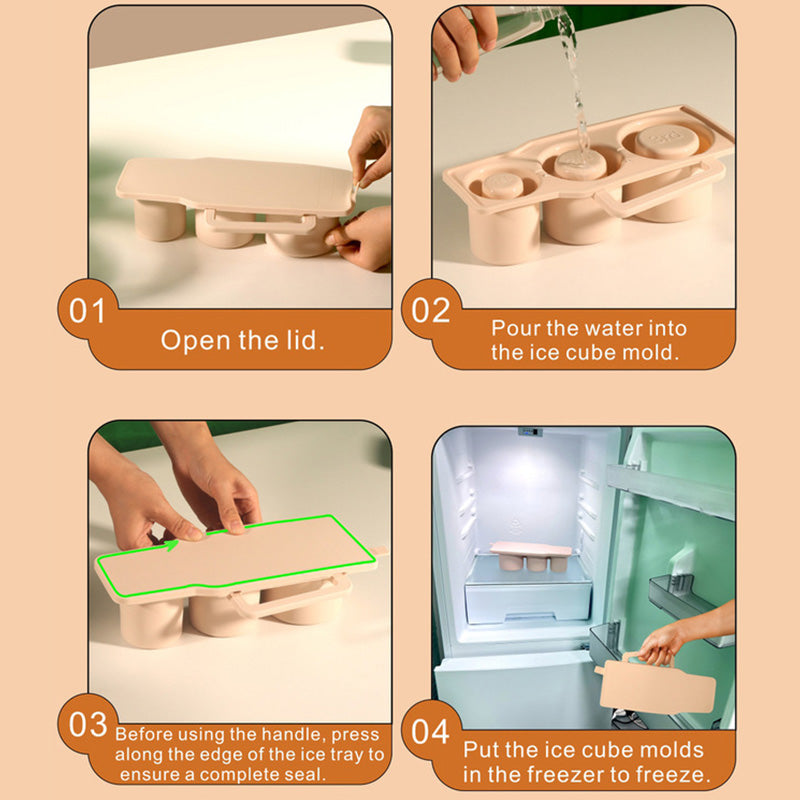 01
Open the lid.

02
Pour the water into the ice cube mold.

03
Before using the handle, press along the edge of the ice tray to ensure a complete seal.

04
Put the ice cube molds in the freezer to freeze.