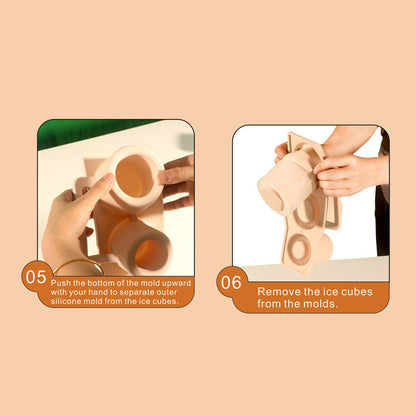 05
Push the bottom of the mold upward with your hand to separate outer silicone mold from the ice cubes.

06
Remove the ice cubes from the molds.