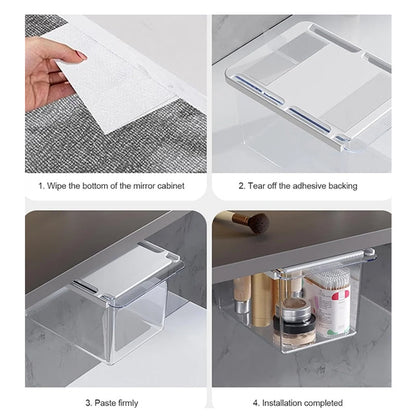 1. Wipe the bottom of the mirror cabinet

2. Tear off the adhesive backing

3. Paste firmly

4. Installation completed