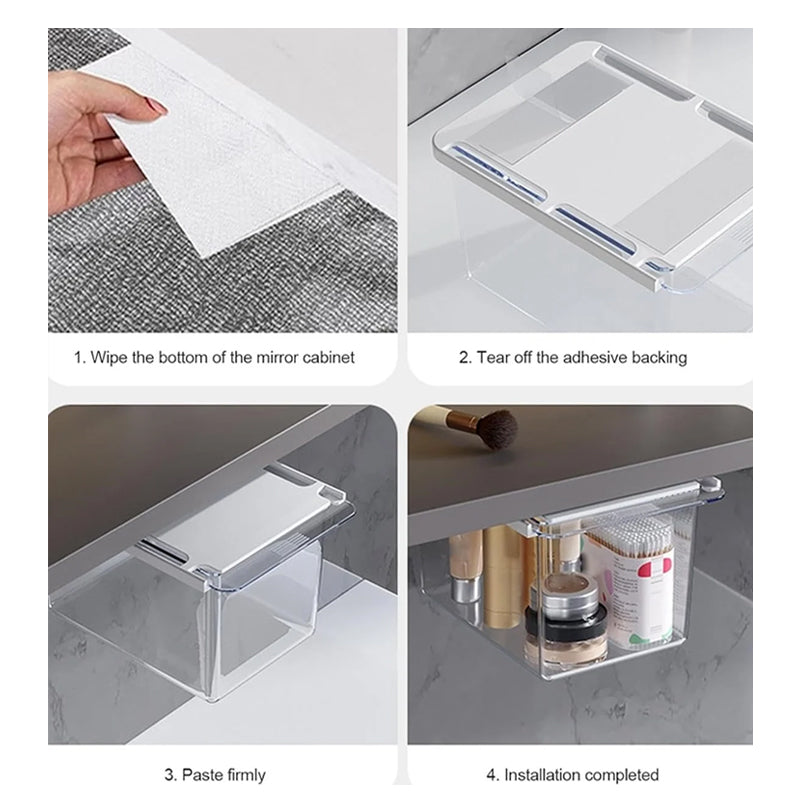 1. Wipe the bottom of the mirror cabinet

2. Tear off the adhesive backing

3. Paste firmly

4. Installation completed