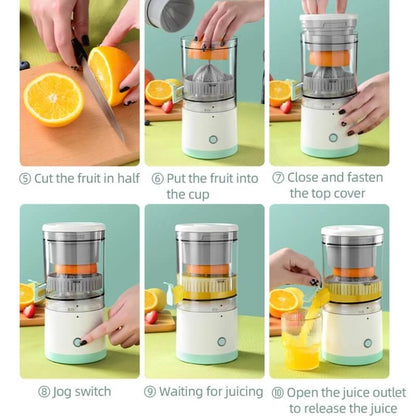 ⑤ Cut the fruit in half

⑥ Put the fruit into the cup

⑦ Close and fasten the top cover

⑧ Jog switch

⑨ Waiting for juicing

⑩ Open the juice outlet to release the juice