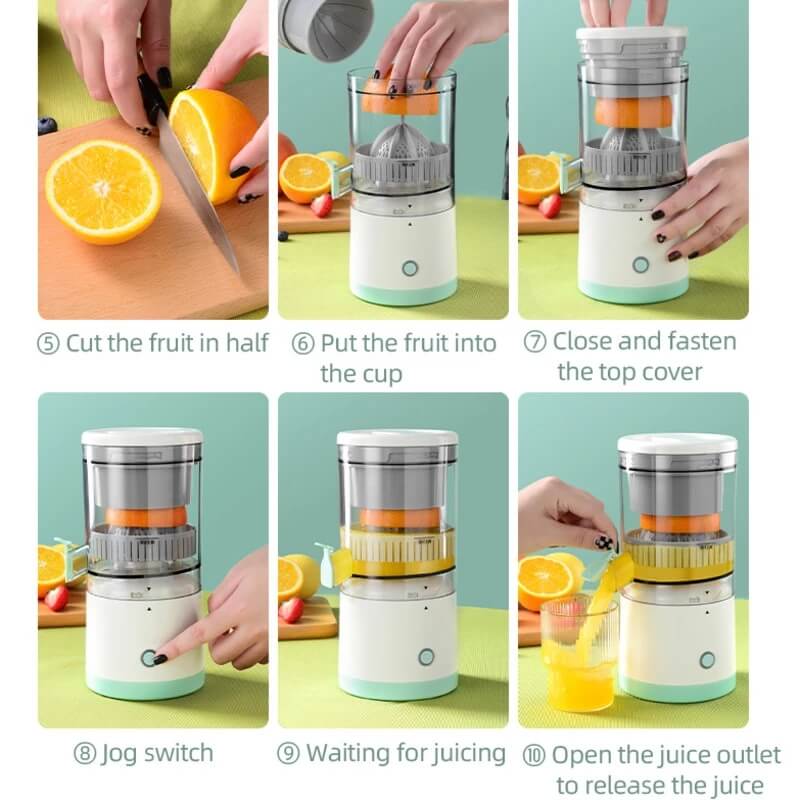 ⑤ Cut the fruit in half

⑥ Put the fruit into the cup

⑦ Close and fasten the top cover

⑧ Jog switch

⑨ Waiting for juicing

⑩ Open the juice outlet to release the juice