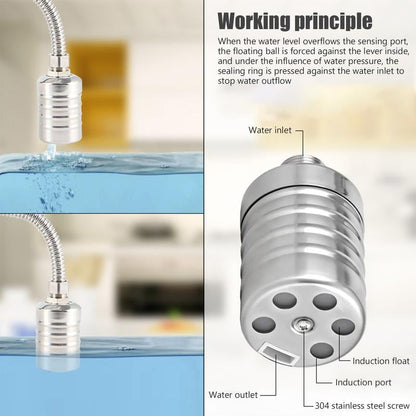 Working principle

When the water level overflows the sensing port, the floating ball is forced against the lever inside, and under the influence of water pressure, the sealing ring is pressed against the water inlet to stop water outflow

Water inlet

Induction float

Induction port

Water outlet

304 stainless steel screw