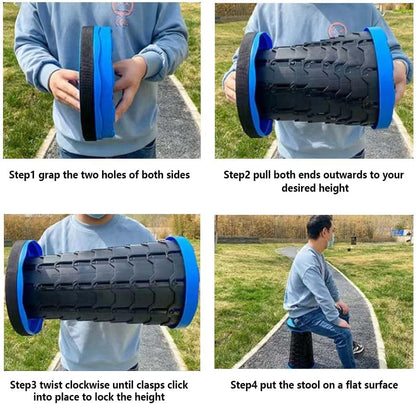 Step1 grap the two holes of both sides

Step2 pull both ends outwards to your desired height

Step3 twist clockwise until clasps click into place to lock the height

Step4 put the stool on a flat surface