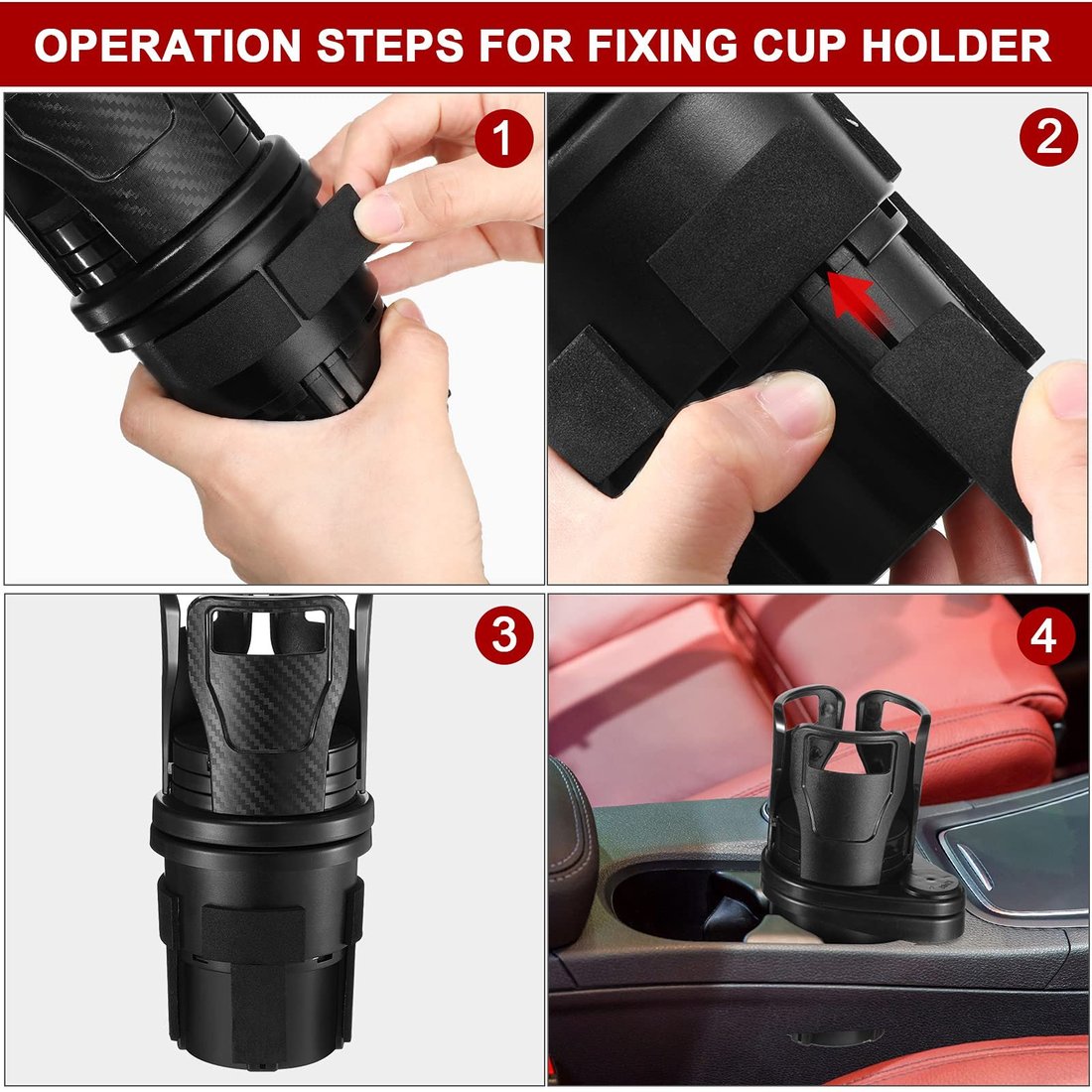 OPERATION STEPS FOR FIXING CUP HOLDER

1

2

3

4