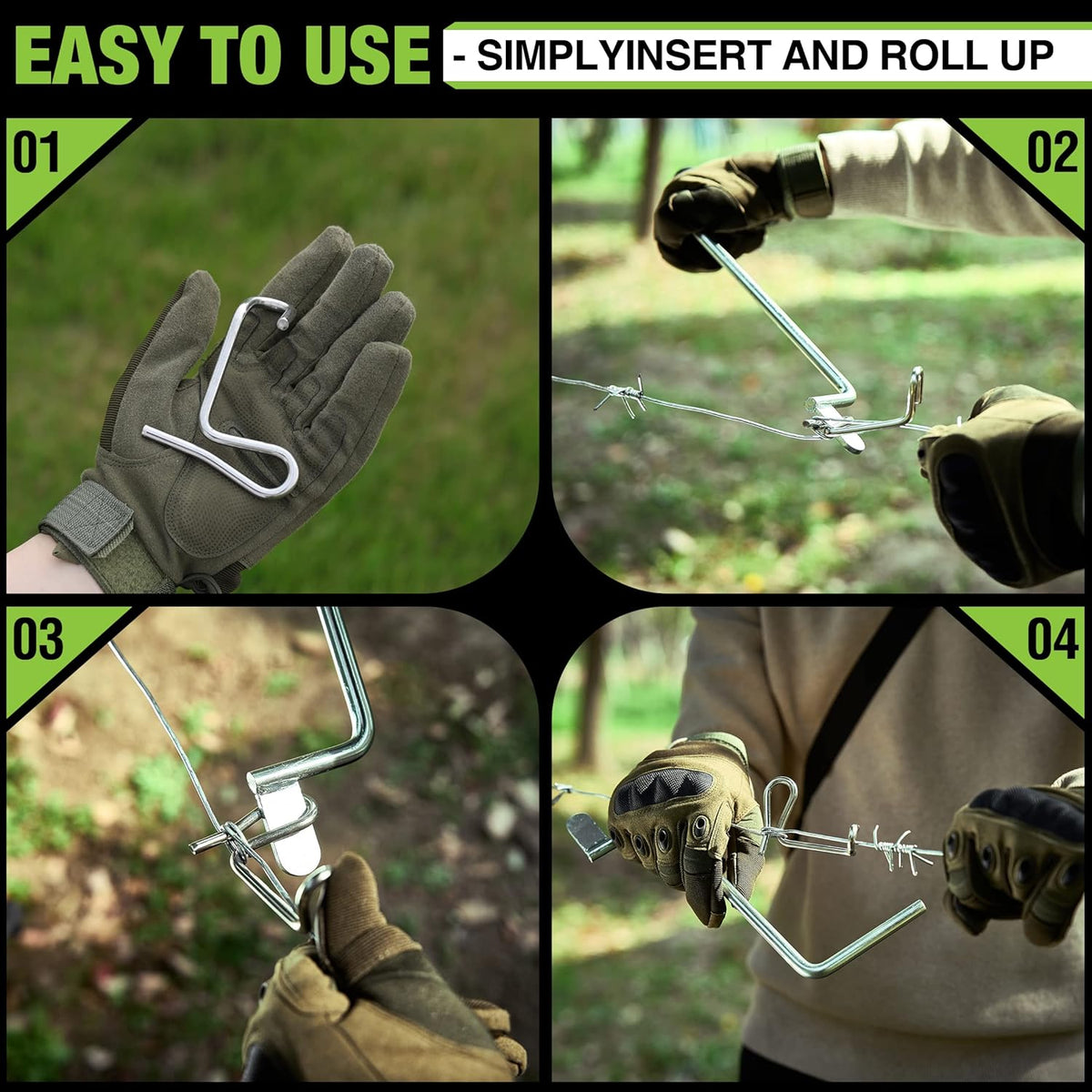 EASY TO USE - SIMPLYINSERT AND ROLL UP

01

02

03

04