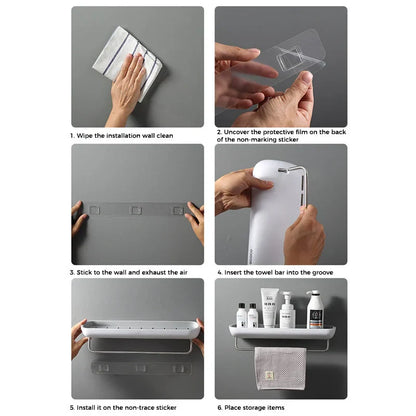 1. Wipe the installation wall clean

2. Uncover the protective film on the back of the non-marking sticker

3. Stick to the wall and exhaust the air

4. Insert the towel bar into the groove

5. Install it on the non-trace sticker

6. Place storage items